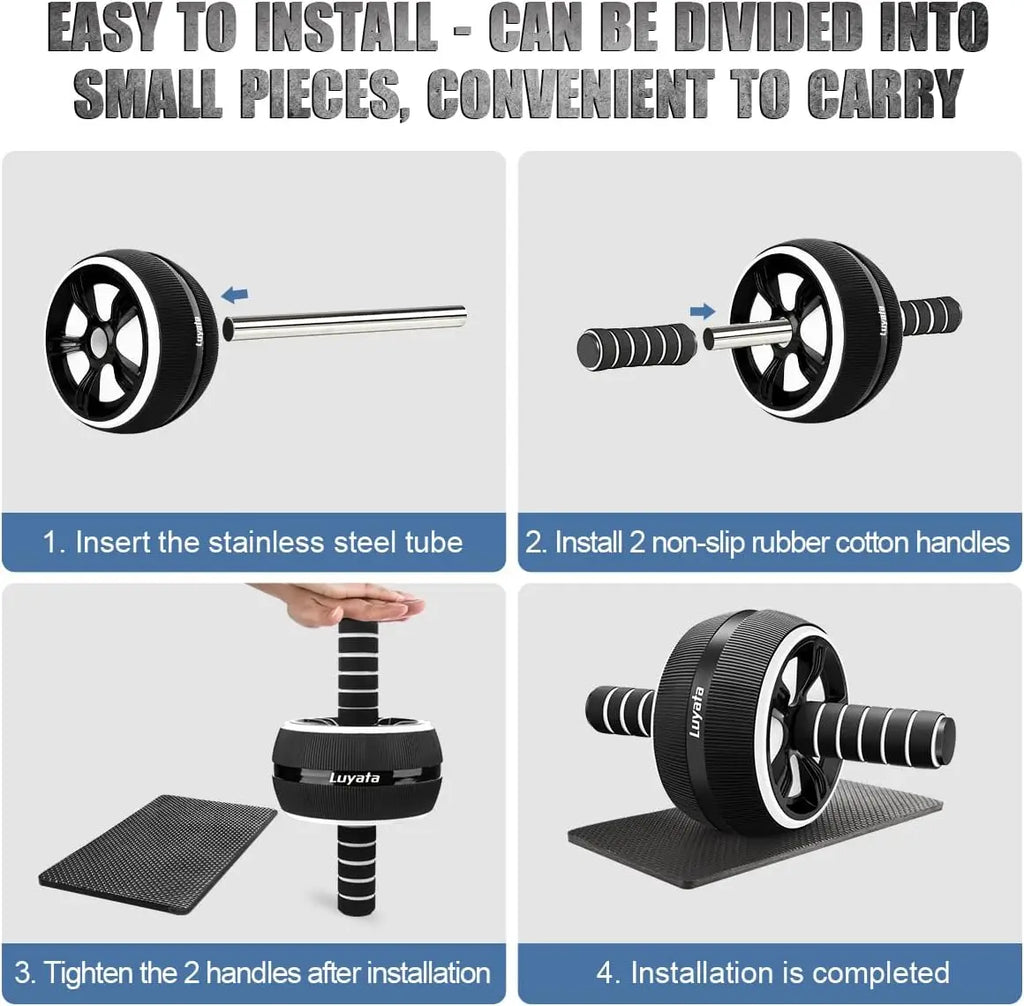 EASY TO INSTALL - CAN BE DIVIDED INTO SMALL PIECES, CONVENIENT TO CARRY

Luyata

1. Insert the stainless steel tube

Luyata

2. Install 2 non-slip rubber cotton handles

Luyata

3. Tighten the 2 handles after installation

Luyata

4. Installation is completed