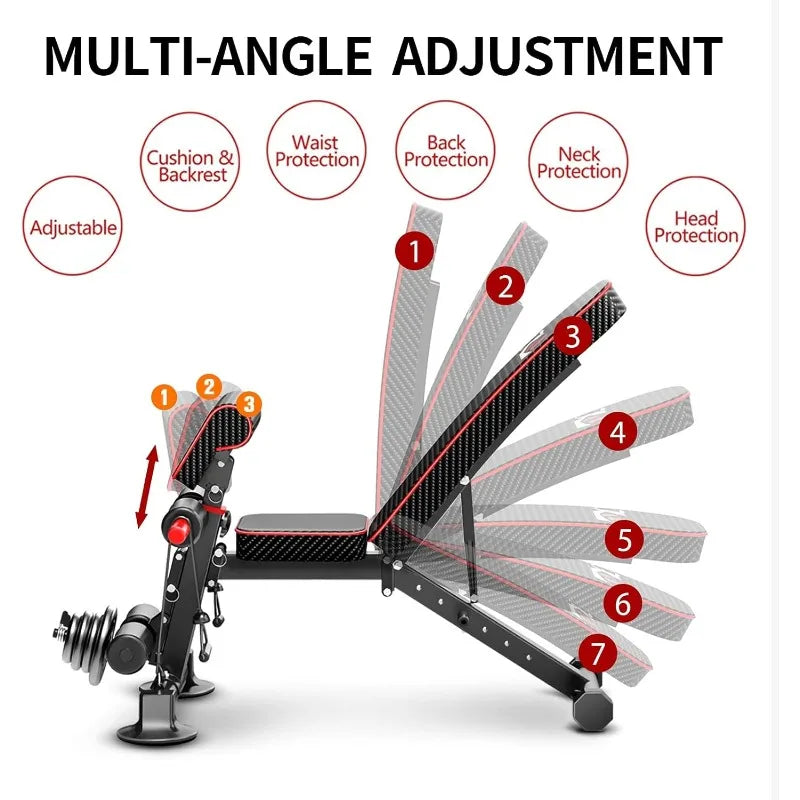 MULTI-ANGLE ADJUSTMENT

Adjustable

Cushion & Backrest

Waist Protection

Back Protection

Neck Protection

Head Protection

1

2

3

4

5

6

7

1

2

3